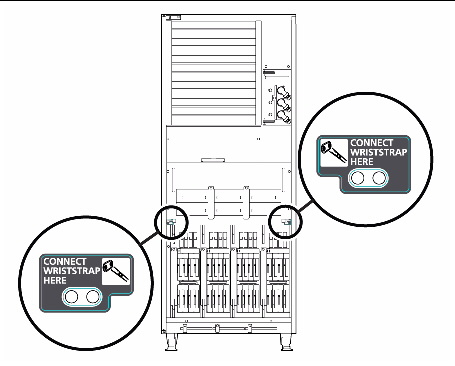 CONNECT WRISTSTRAP HERE

CONNECT WRISTSTRAP HERE