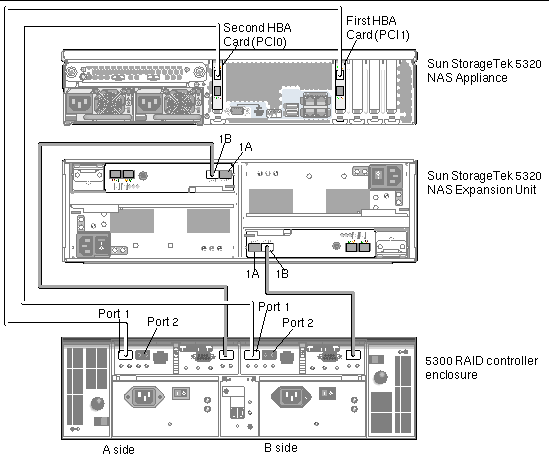 Second HBA Card (PCI0)

First HBA Card (PCI1)

Sun StorageTek 5320 NAS Appliance

1B

1A

Sun StorageTek 5320 NAS Expansion Unit

1A

1B

Port 1

Port 2

Port 1

Port 2

5300 RAID controller enclosure

A side

B side