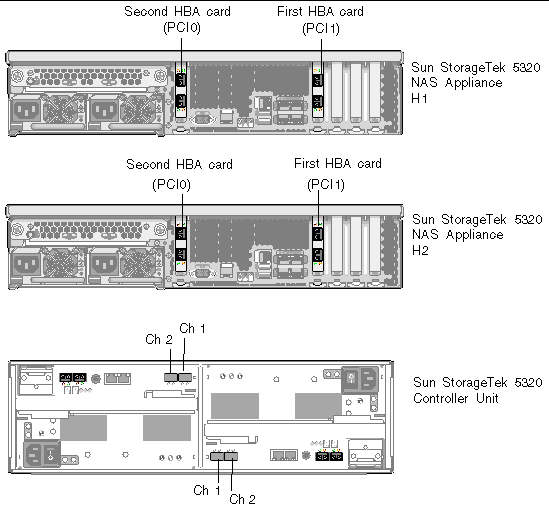 Second HBA card
(PCI0)

First HBA card
(PCI1)

Sun StorageTek 5320
NAS Appliance
H1

Second HBA card
(PCI0)

First HBA card
(PCI1)

Sun StorageTek 5320
NAS Appliance
H2

Ch 2
Ch 1

Sun StorageTek 5320
Controller Unit

Ch 1
Ch 2