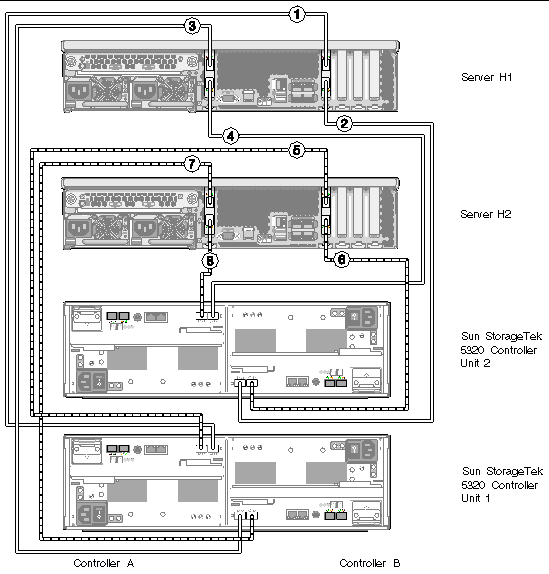 1
3
Server H1
2
4
5
7
Server H2
8
6
Sun StorageTek 5320 Controller Unit 2
Sun StorageTek 5320 Controller Unit 1
Controller A
Controller B