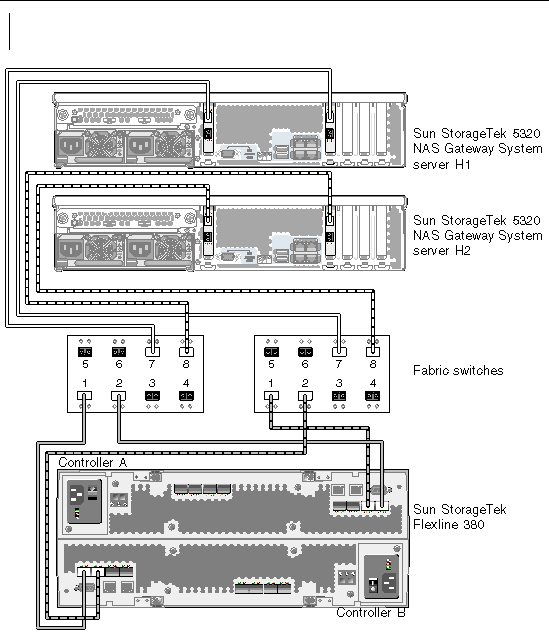 Sun StorageTek 5320 NAS Gateway System server H1

Sun StorageTek 5320 NAS Gateway System server H2

5 6 7 8
1 2 3 4

5 6 7 8
1 2 3 4

Fabric switches

Controller A

Sun StorageTek Flexline 380

Controller B