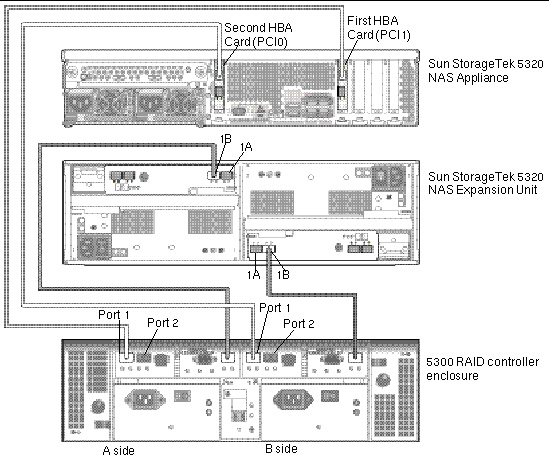 Second HBA Card (PCI0)

First HBA Card (PCI1)

Sun StorageTek 5320 NAS Appliance

1B

1A

Sun StorageTek 5320 NAS Expansion Unit

1A

1B

Port 1

Port 2

Port 1

Port 2

5300 RAID controller enclosure

A side

B side