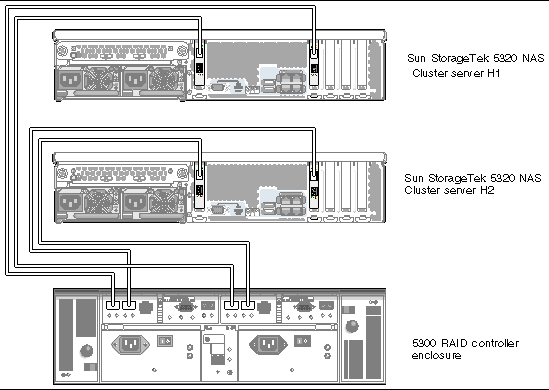 Sun StorageTek 5320 NAS Cluster server H1

Sun StorageTek 5320 NAS Cluster server H2

5300 RAID controller enclosure