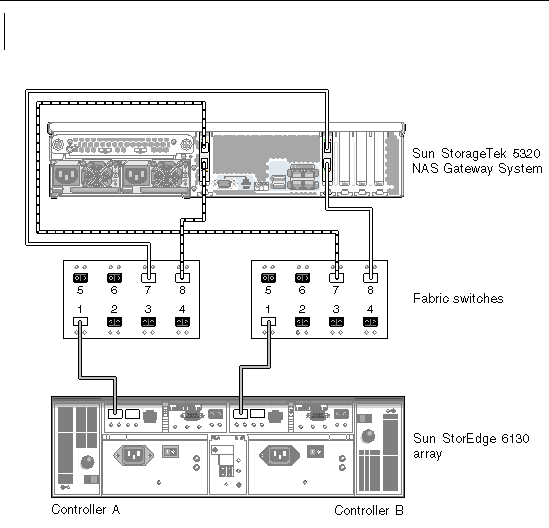 Sun StorageTek 5320 NAS Gateway System

5 6 7 8

1 2 3 4

5 6 7 8

1 2 3 4

Fabric switches

Sun StorEdge 6130 array

Controller A

Controller B