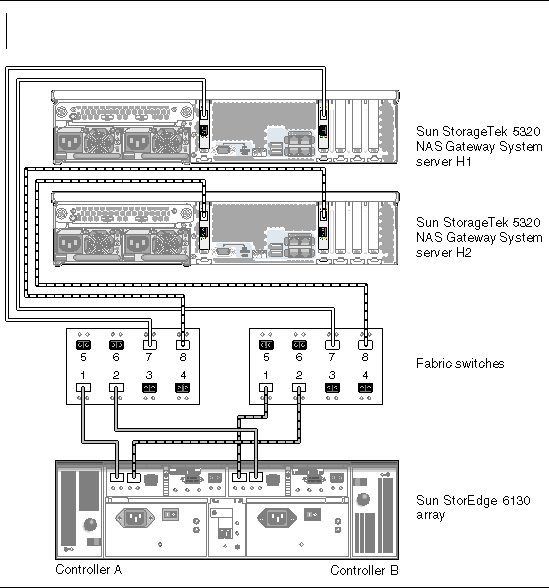 Sun StorageTek 5320 NAS Gateway System server H1

Sun StorageTek 5320 NAS Gateway System server H2

5 6 7 8
1 2 3 4

5 6 7 8
1 2 3 4

Fabric switches

Sun StorEdge 6130 array

Controller A

Controller B