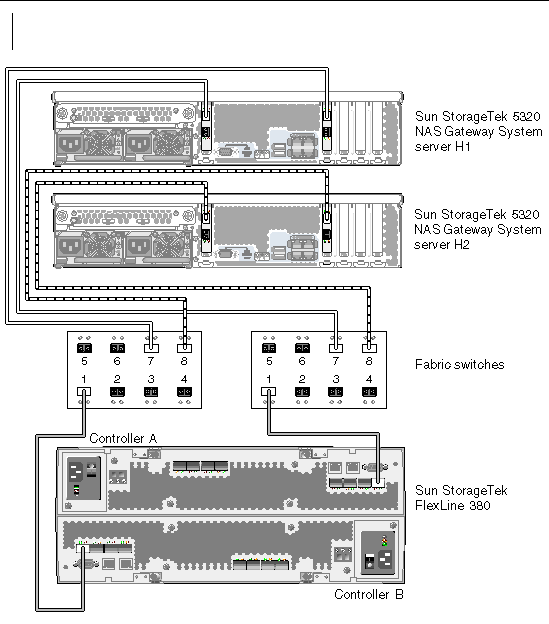 Sun StorageTek 5320 NAS Gateway System server H1

Sun StorageTek 5320 NAS Gateway System server H2

5 6 7 8
1 2 3 4

5 6 7 8
1 2 3 4

Fabric switches

Controller A

Sun StorageTek FlexLine 380

Controller B