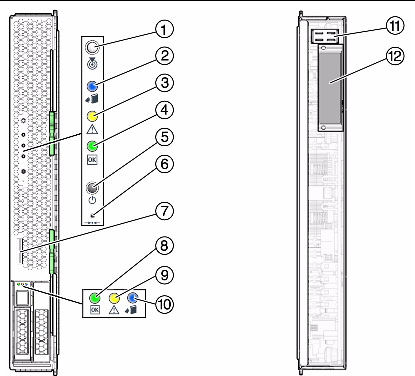 1
2
3
4
OK
5
6
7
8
9
10
OK
11
12