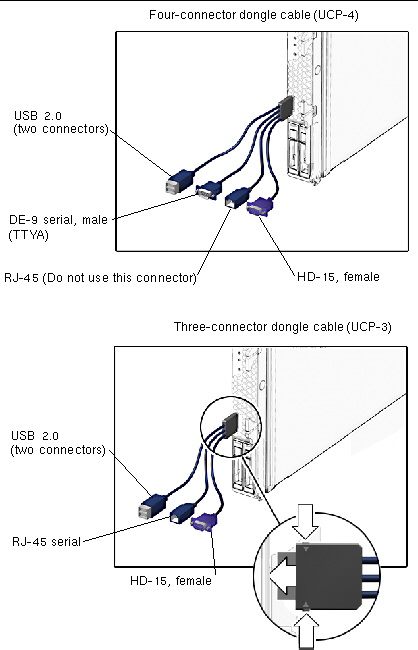 Four-connector dongle cable (UCP-4)

USB 2.0
(two connectors)

DE-9 serial, male
(TTYA)

RJ-45 (Do not use this connector)

HD-15, female

Three-connector dongle cable (UCP-3)

USB 2.0
(two connectors)

RJ-45 serial

HD-15, female