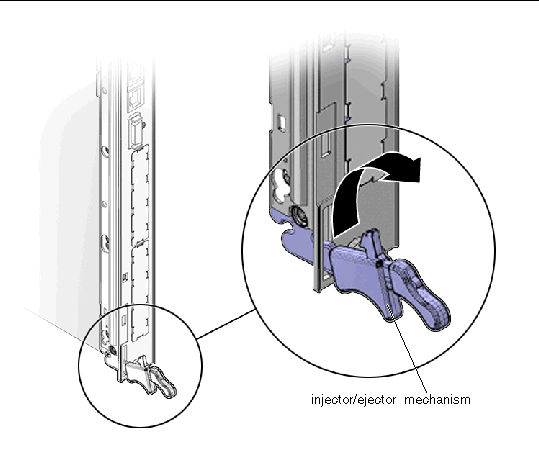 injector/ejector mechanism