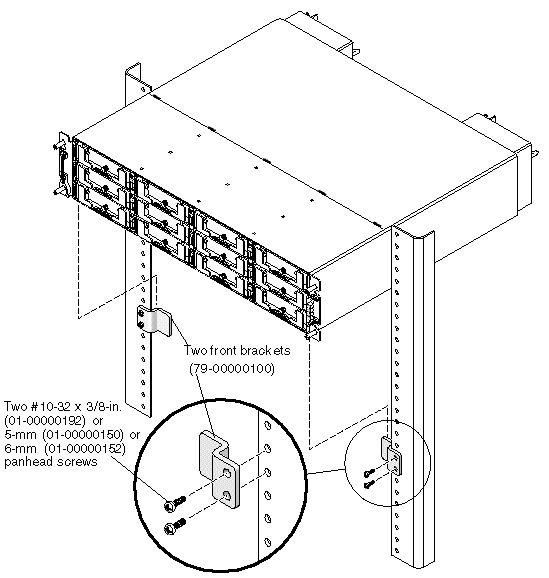 Two front brackets (79-00000100)

Two #10-32 x 3/8-in. (01-00000192) or 5-mm (01-00000150) or 6-mm (01-00000152) panhead screws