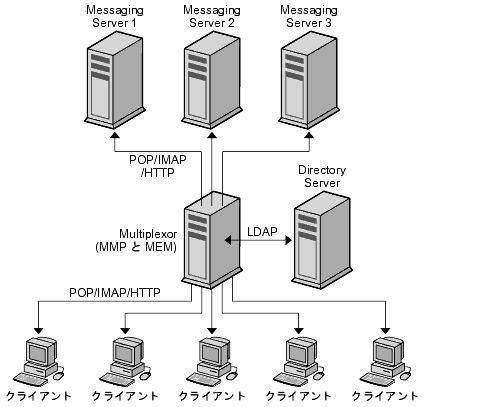 Messaging Server 1

Messaging Server 2

Messaging Server 3

POP/IMAP /HTTP

Directory Server

Multiplexor (MMP と MEM)

LDAP

POP/IMAP/HTTP

クライアント

クライアント

クライアント

クライアント

クライアント