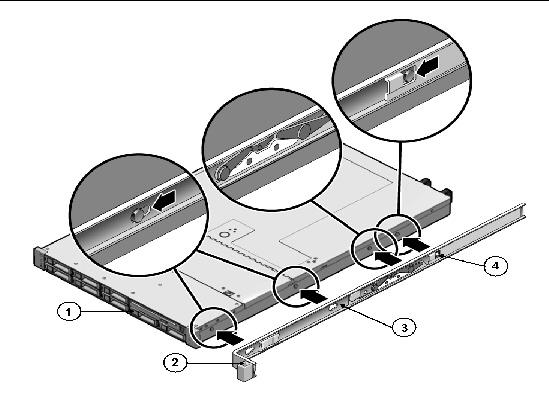 1
2
3
4