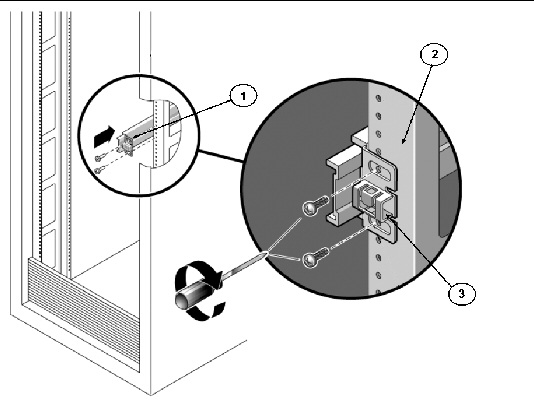 1
2
3