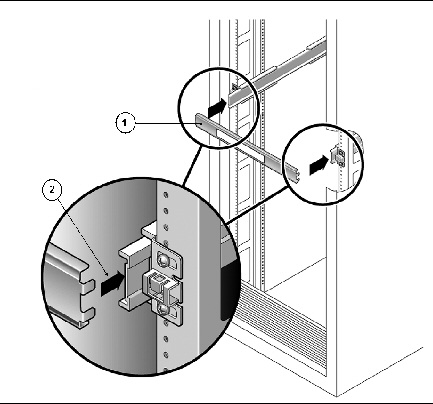 1

2