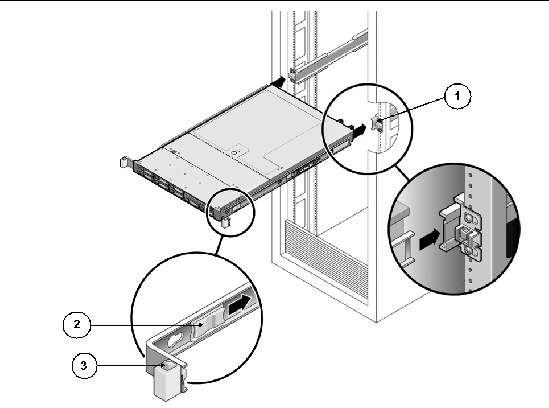 1

2

3