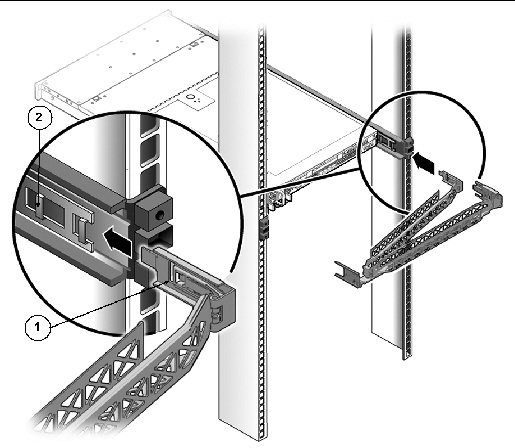 2

1