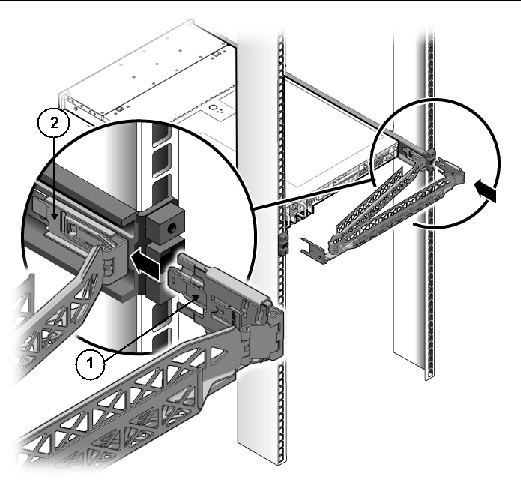 2

1