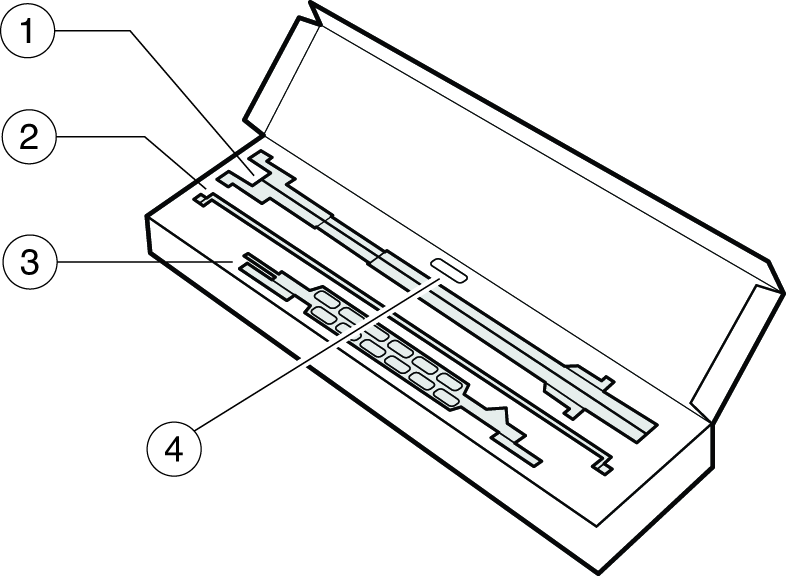 1
2
3
4