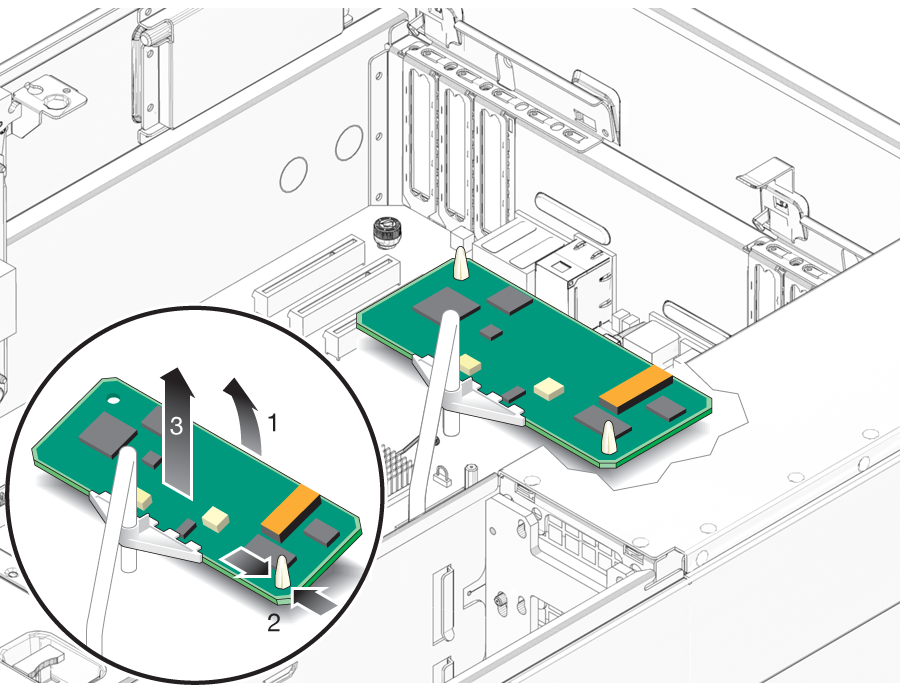 3
1
2