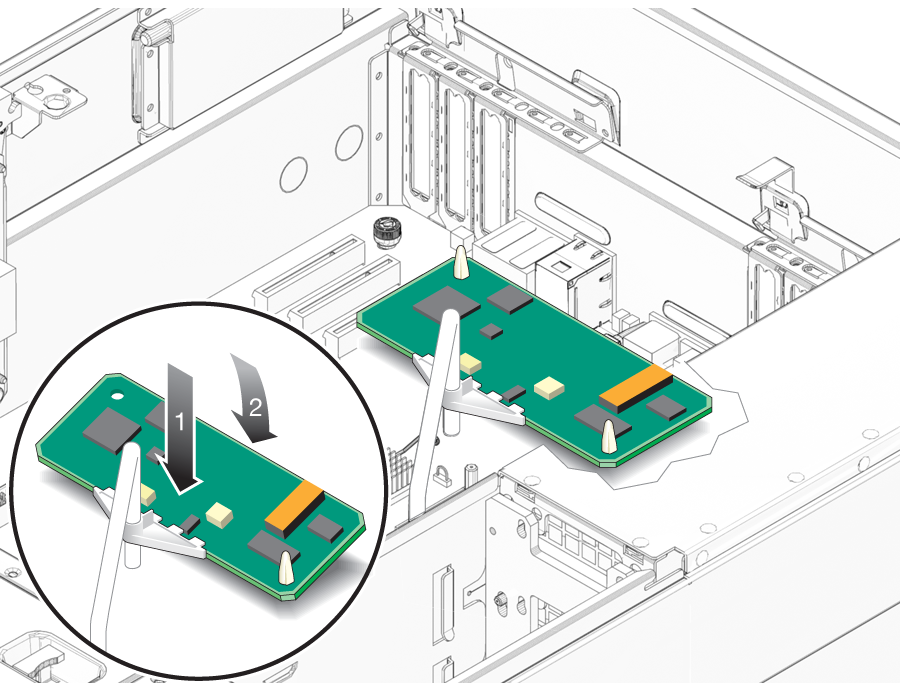 1
2