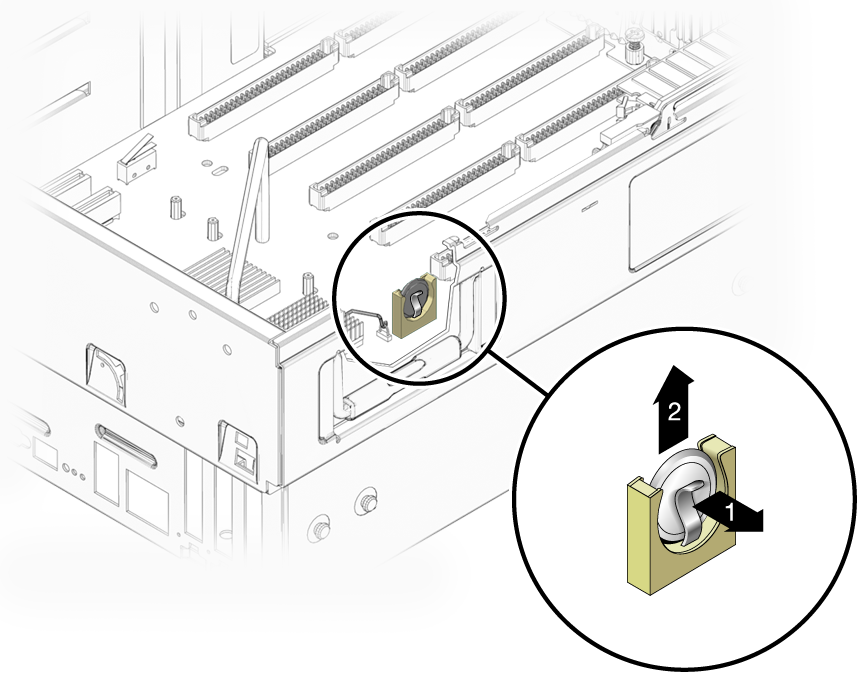 2
1