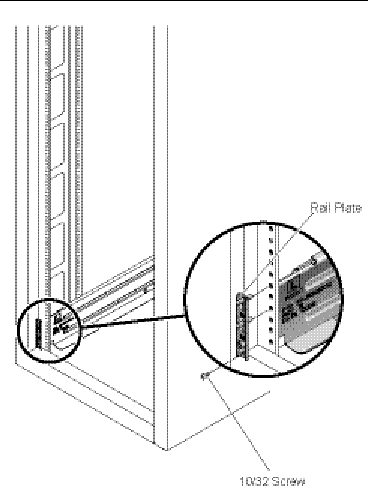 Rail Plate

10/32 Screw