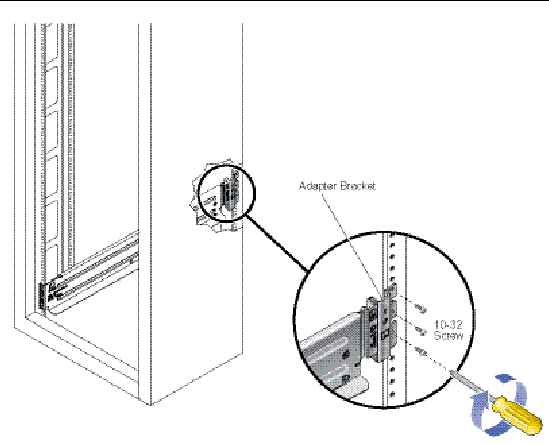 Adapter Bracket

10-32
Screw