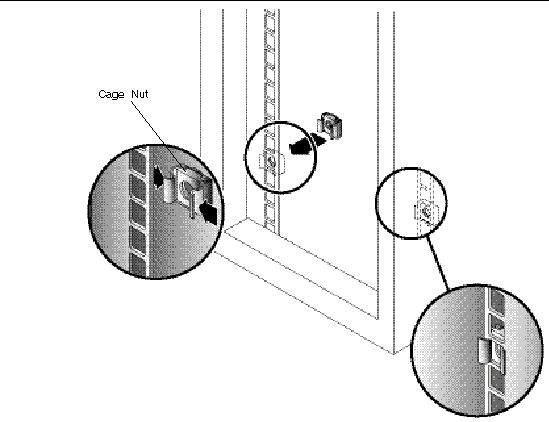 Cage Nut