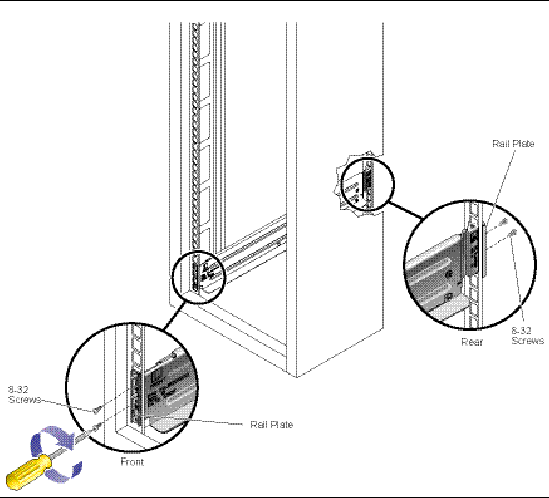 Rail Plate

Rear

8-32 Screws

8-32 Screws

Rail Plate

Front