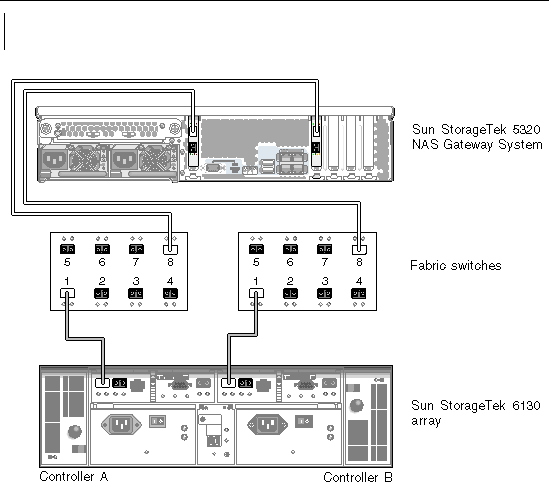 Sun StorageTek 5320 NAS Gateway System

5 6 7 8
1 2 3 4

5 6 7 8
1 2 3 4

Fabric switches

Sun StorageTek 6130 array

Controller A

Controller B