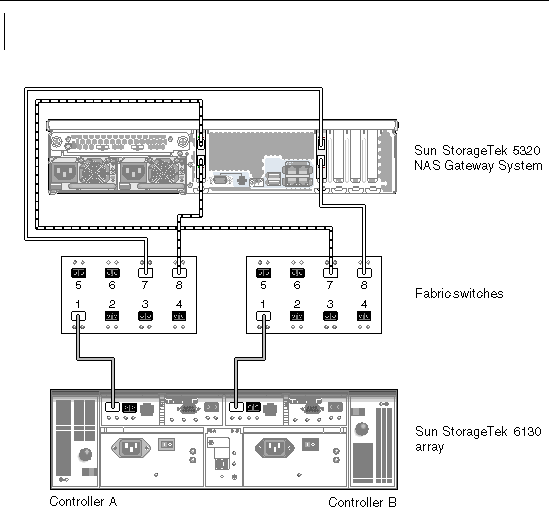 Sun StorageTek 5320 NAS Gateway System

5 6 7 8
1 2 3 4

5 6 7 8
1 2 3 4

Fabric switches

Sun StorageTek 6130 array

Controller A

Controller B