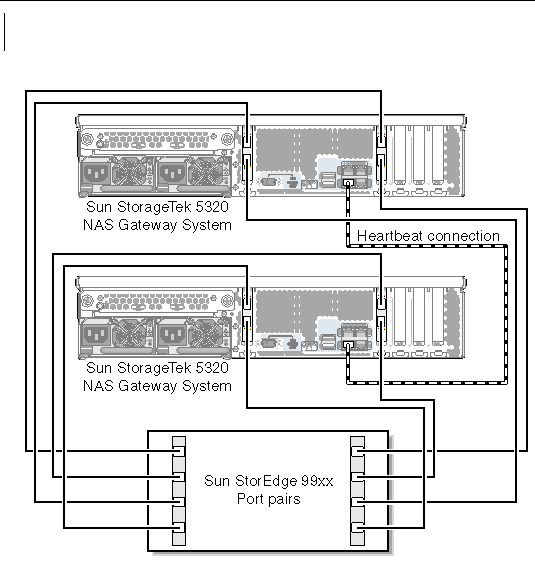 Sun StorageTek 5320
NAS Gateway System

Heartbeat connection

Sun StorageTek 5320
NAS Gateway System

Sun StorEdge 99xx
Port pairs