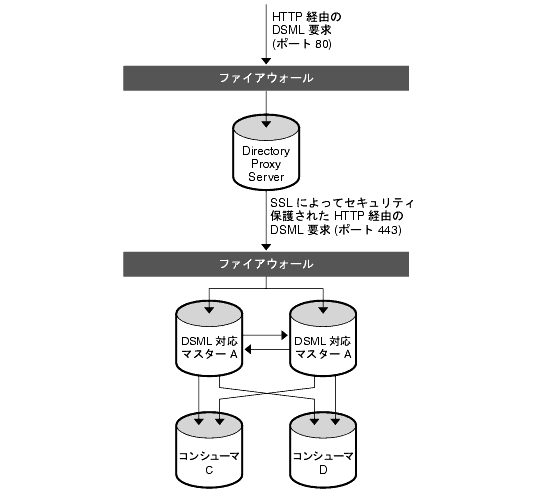 HTTP 経由の DSML 要求 (ポート 80)

ファイアウォール

Directory Proxy Server

SSL によってセキュリティ保護された HTTP 経由の DSML 要求 (ポート 443)

ファイアウォール

DSML 対応 マスター A

DSML 対応 マスター A

コンシューマ C

コンシューマ D