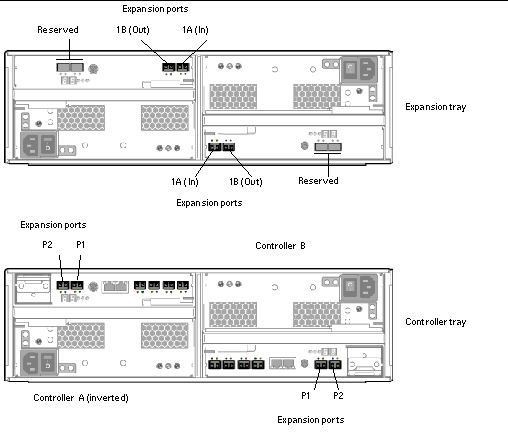 Expansion ports

Reserved

1B (Out)

1A (In)

Expansion tray

1A (In)

1B (Out)

Reserved

Expansion ports

Expansion ports

P2

P1

Controller B

Controller tray

Controller A (inverted)

P1

P2

Expansion ports