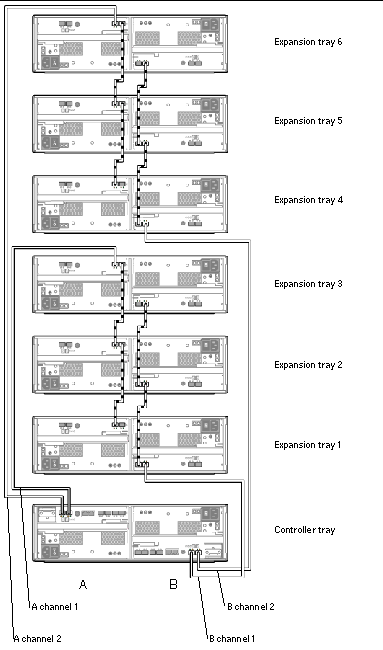 Expansion tray 6

Expansion tray 5

Expansion tray 4

Expansion tray 3

Expansion tray 2

Expansion tray 1

Controller tray

A

B

A channel 1

B channel 2

A channel 2

B channel 1