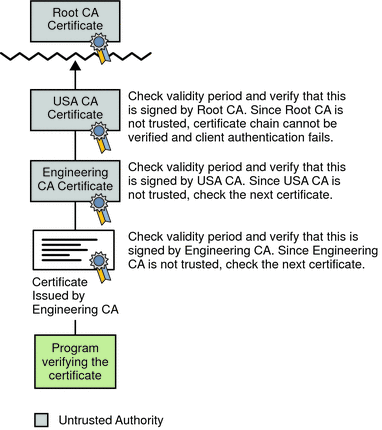 Root CA Certificate

USA CA Certificate

Check validity period and verify that this is signed by Root CA. Since Root CA is not trusted, certificate chain cannot be verified and client authentication fails.

Engineering CA Certificate

Check validity period and verify that this is signed by USA CA. Since USA CA is not trusted, check the next certificate.

Check validity period and verify that this is signed by Engineering CA. Since Engineering CA is not trusted, check the next certificate.

Certificate Issued by Engineering CA

Program verifying the certificate

Untrusted Authority