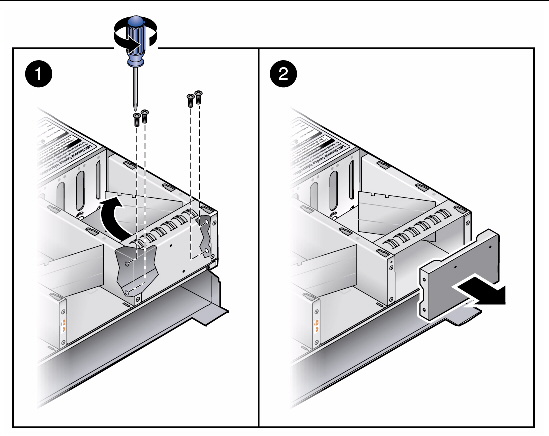 1

2