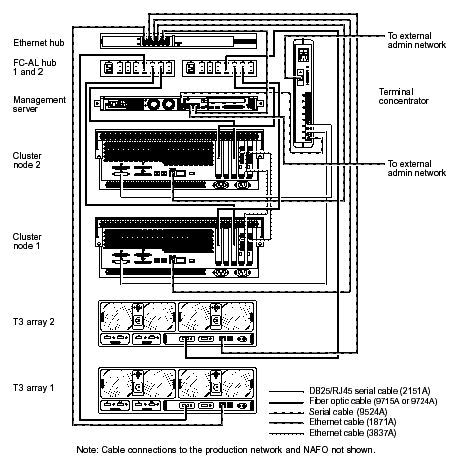 Ethernet hub

FC-AL hub 1 and 2

Management server

Cluster node 2

Cluster node 1

T3 array 2

T3 array 1

To external admin network

Terminal concentrator

To external admin network

DB25/RJ45 serial cable (2151A)
Fiber optic cable (9715A or 9724A)
Serial cable (9524A)
Ethernet cable (1871A)
Ethernet cable (3837A)

Note: Cable connections to the production network and NAFO not shown.