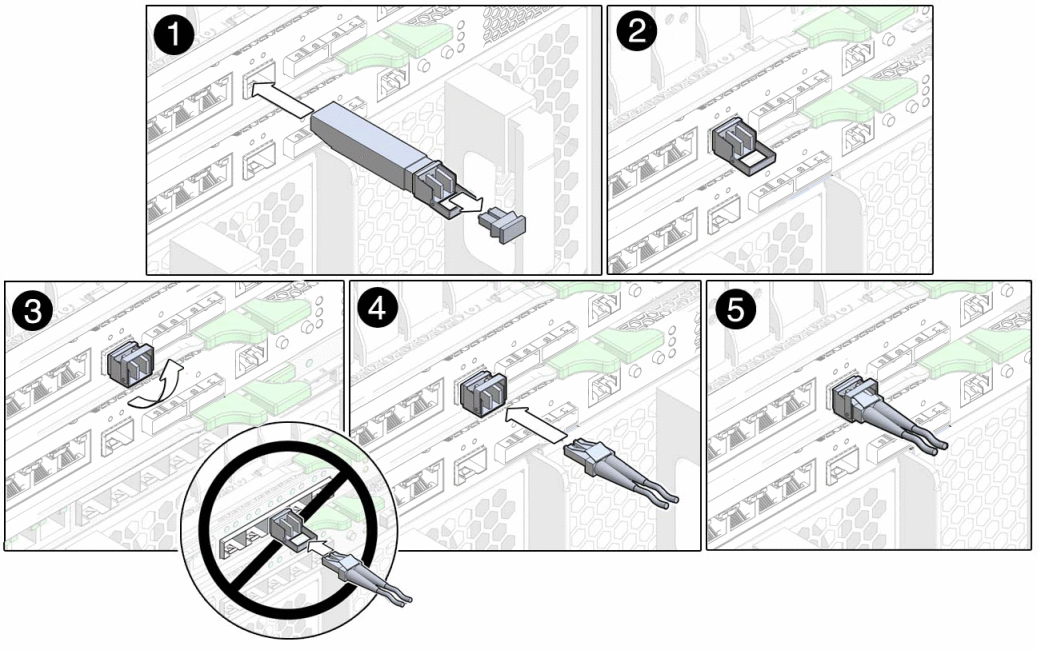 1
2
3
4
5