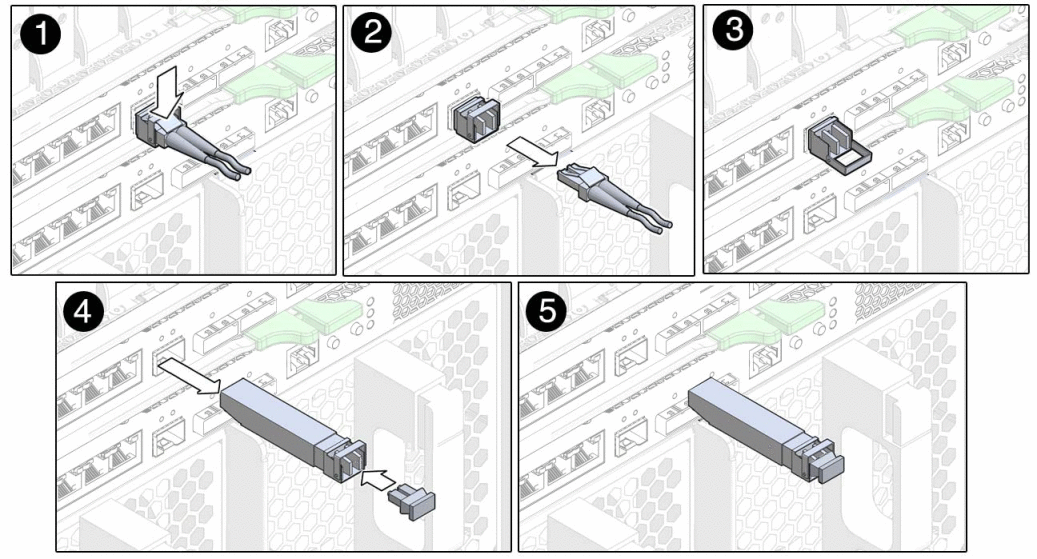 1
2
3
4
5