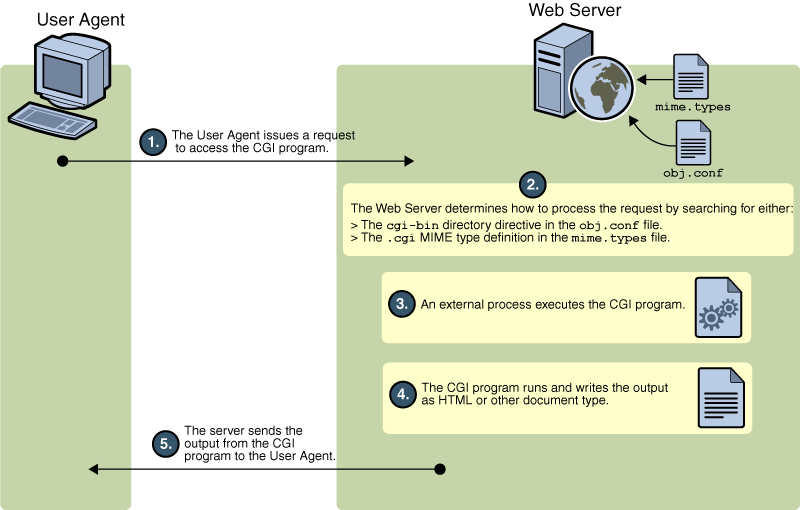 User Agent

Web Server

mime.types

obj.conf

1. The User Agent issues a request to access the CGI program.

2. The Web Server determines how to process the request by searching for either:
> The cgi-bin directory directive in the obj.conf file.
> The .cgi MIME type definition in the mime.types file.

3. An external process executes the CGI program.

4. The CGI program runs and writes the output as HTML or other document type.

5. The server sends the output from the CGI program to the User Agent.