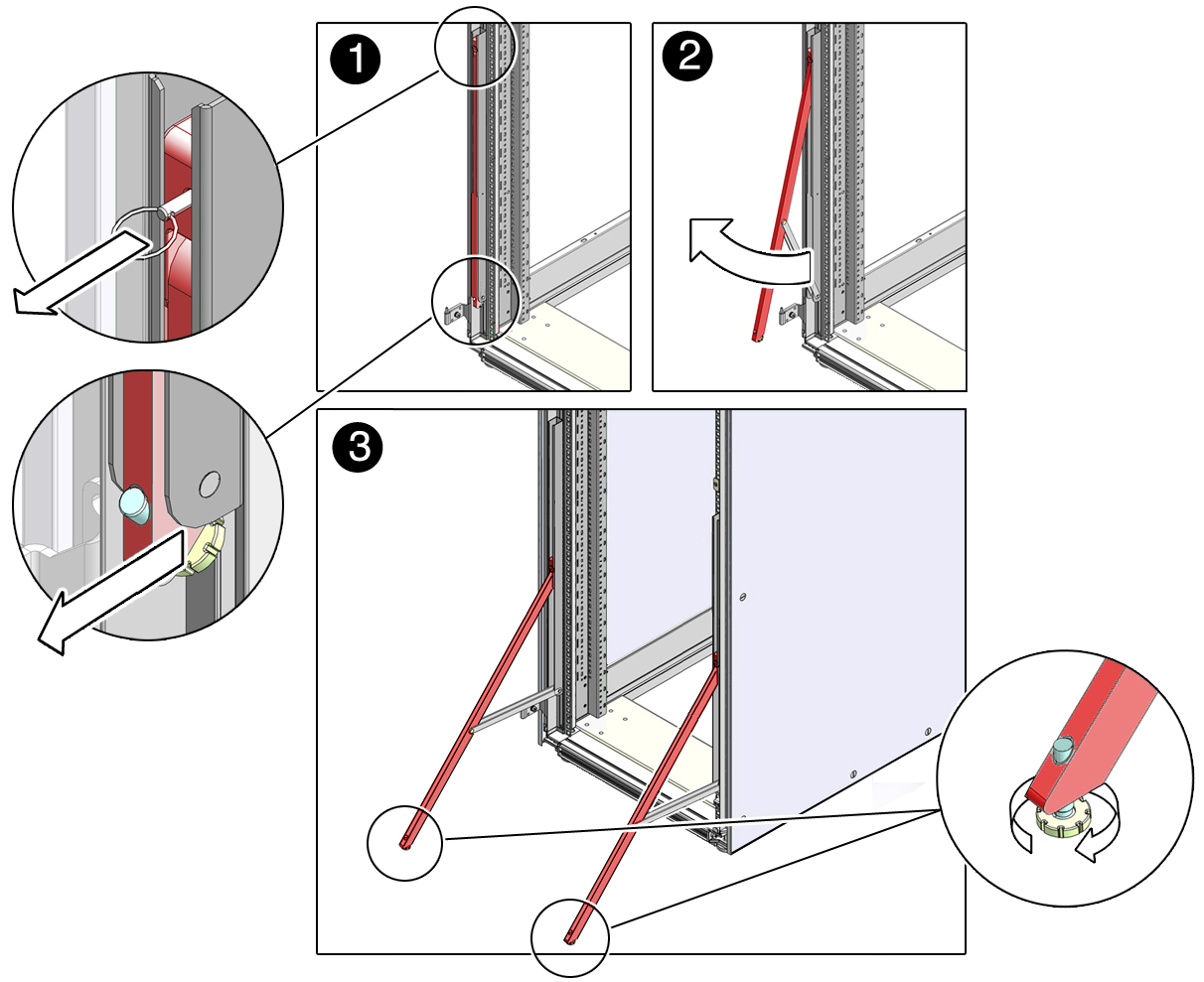 1

2

3