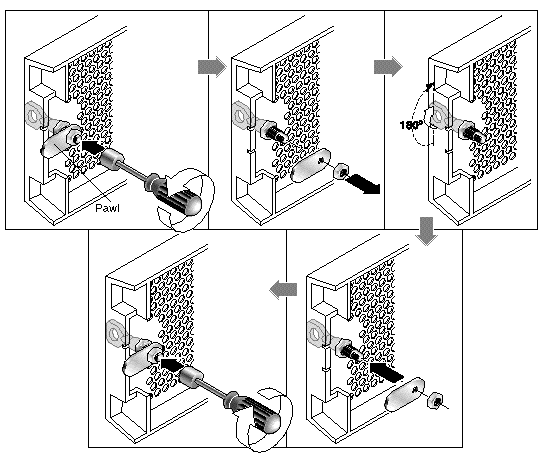 Pawl

180°