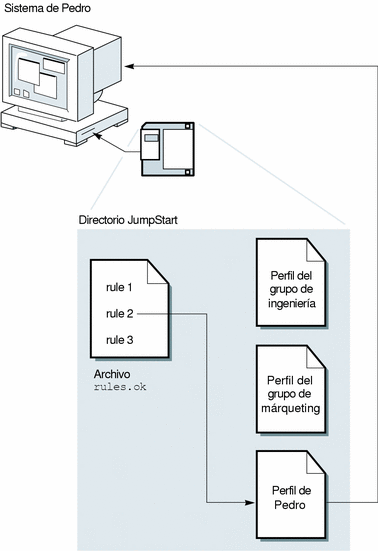 Sistema de Pedro

Directorio JumpStart

rule 1
rule 2
rule 3

Archivo
rules.ok

Perfil del grupo de ingeniería

Perfil del grupo de márqueting

Perfil de Pedro