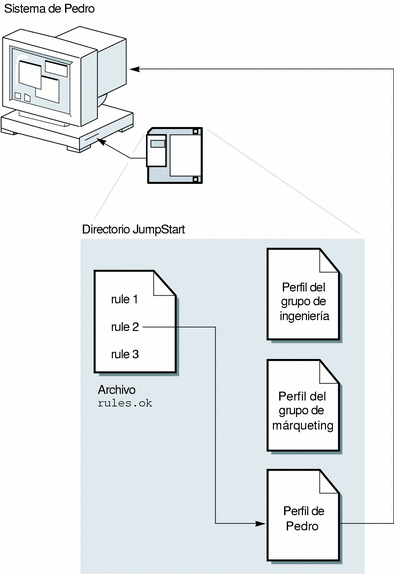 Sistema de Pedro

Directorio JumpStart

rule 1
rule 2
rule 3

Archivo
rules.ok

Perfil del grupo de ingeniería

Perfil del grupo de márqueting

Perfil de Pedro