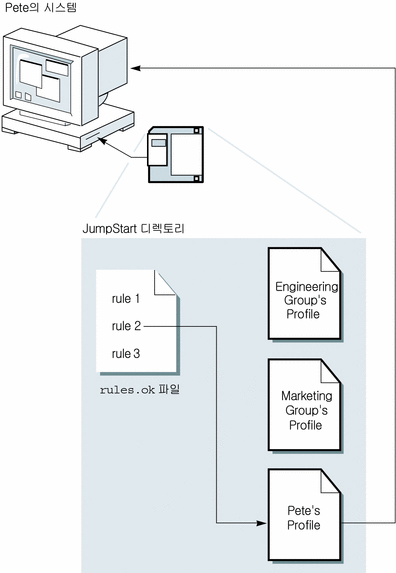 Pete의 시스템

JumpStart 디렉토리

rule 1
rule 2
rule 3

rules.ok 파일

Engineering Group's Profile

Marketing Group's Profile

Pete's Profile