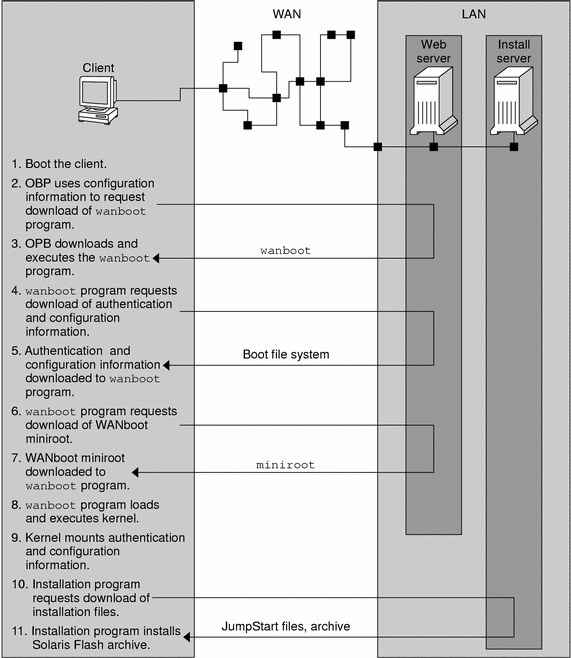 WAN

LAN

Client

Web server

Install server

1. Boot the client.

2. OBP uses configuration information to request download of wanboot program.

3. OPB downloads and executes the wanboot program.

wanboot

4. wanboot program requests download of authentication and configuration information.

5. Authentication and configuration information downloaded to wanboot program.

Boot file system

6. wanboot program requests download of WANboot miniroot.

7. WANboot miniroot downloaded to wanboot program.

miniroot

8. wanboot program loads and executes kernel.

9. Kernel mounts authentication and configuration information.

10. Installation program requests download of installation files.

11. Installation program installs Solaris Flash archive.

JumpStart files, archive