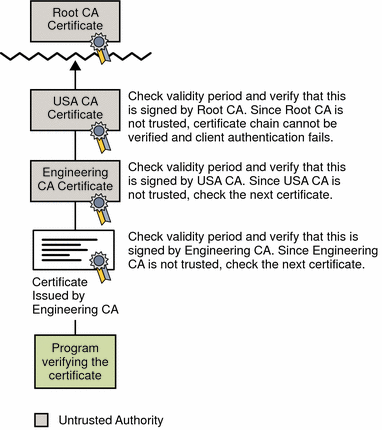 Root CA Certificate

USA CA Certificate

Check validity period and verify that this is signed by Root CA. Since Root CA is not trusted, certificate chain cannot be verified and client authentication fails.

Engineering CA Certificate

Check validity period and verify that this is signed by USA CA. Since USA CA is not trusted, check the next certificate.

Check validity period and verify that this is signed by Engineering CA. Since Engineering CA is not trusted, check the next certificate.

Certificate Issued by Engineering CA

Program verifying the certificate

Untrusted Authority