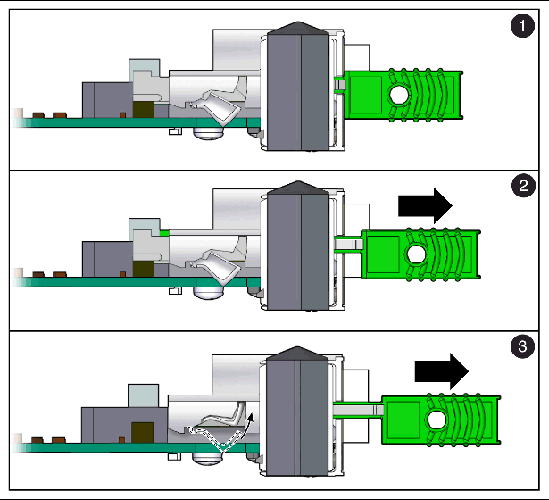 1

2

3