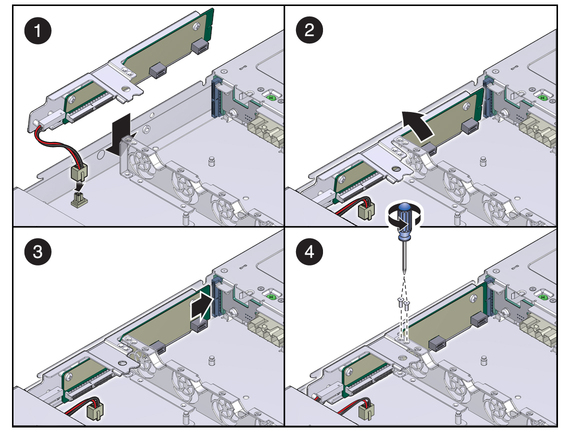 1

2

3

4